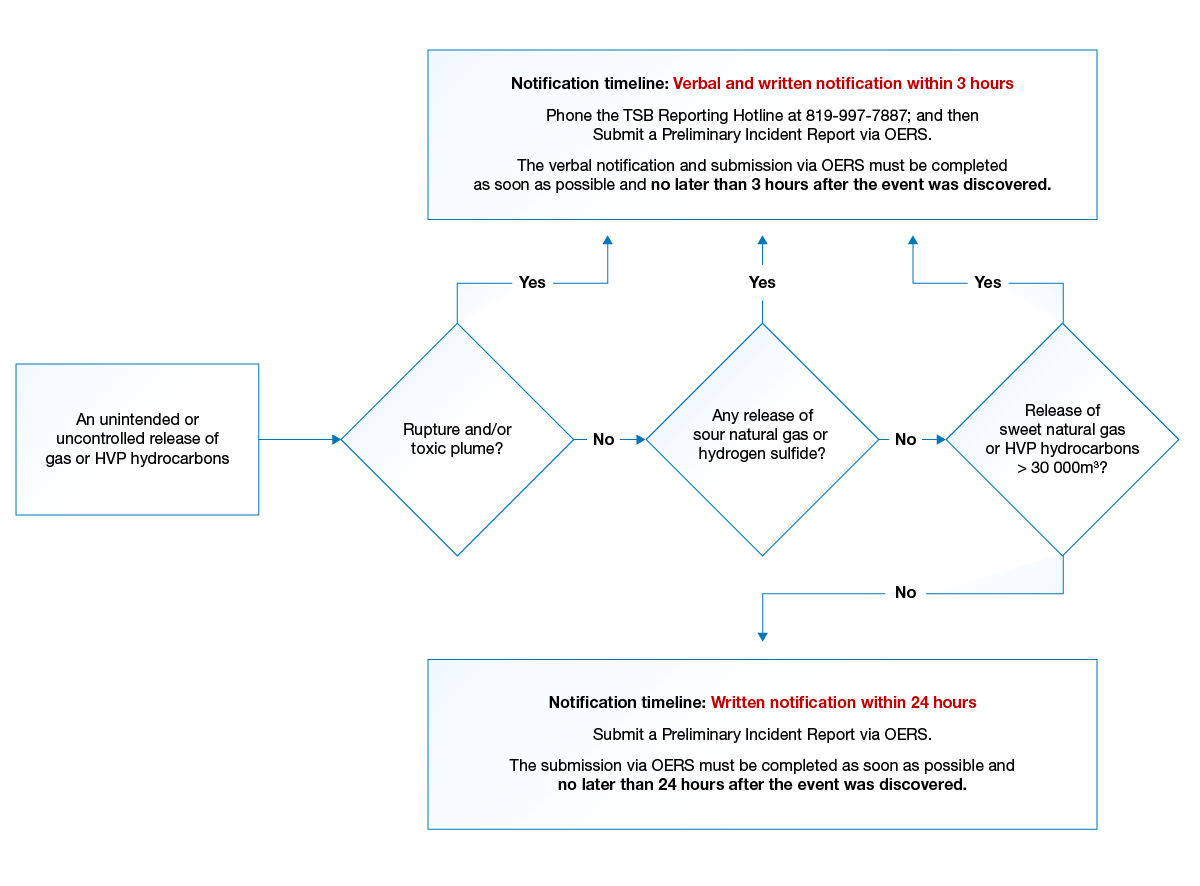 Notification timeline: Verbal and written notification within 3 hours

Phone the TSB Reporting Hotline at 819-997-7887; and then Submit a Preliminary Incident Report via OERS.

The verbal notification and submission via OERS must be completed as soon as possible and no later than 3 hours after the event was discovered.

Yes

Yes

Yes

An unintended or uncontrolled release of gas or HVP hydrocarbons

Rupture and/or toxic plume?

No

Any release of sour natural gas or hydrogen sulfide?

No

Release of sweet natural gas or HVP hydrocarbons > 30 000m³?

No

Notification timeline: Written notification within 24 hours

Submit a Preliminary Incident Report via OERS.

The submission via OERS must be completed as soon as possible and no later than 24 hours after the event was discovered.